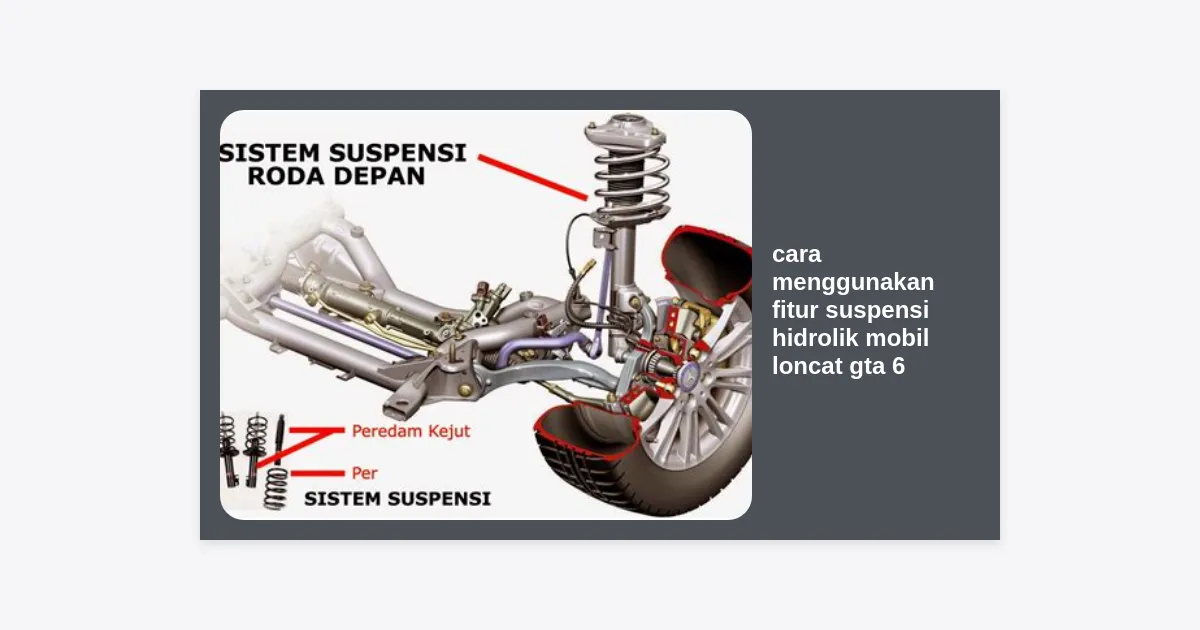 SISTEM SUSPENSI RODA DEPAN

Peredam Kejut

Per

SISTEM SUSPENSI

cara menggunakan fitur suspensi hidrolik mobil loncat gta 6